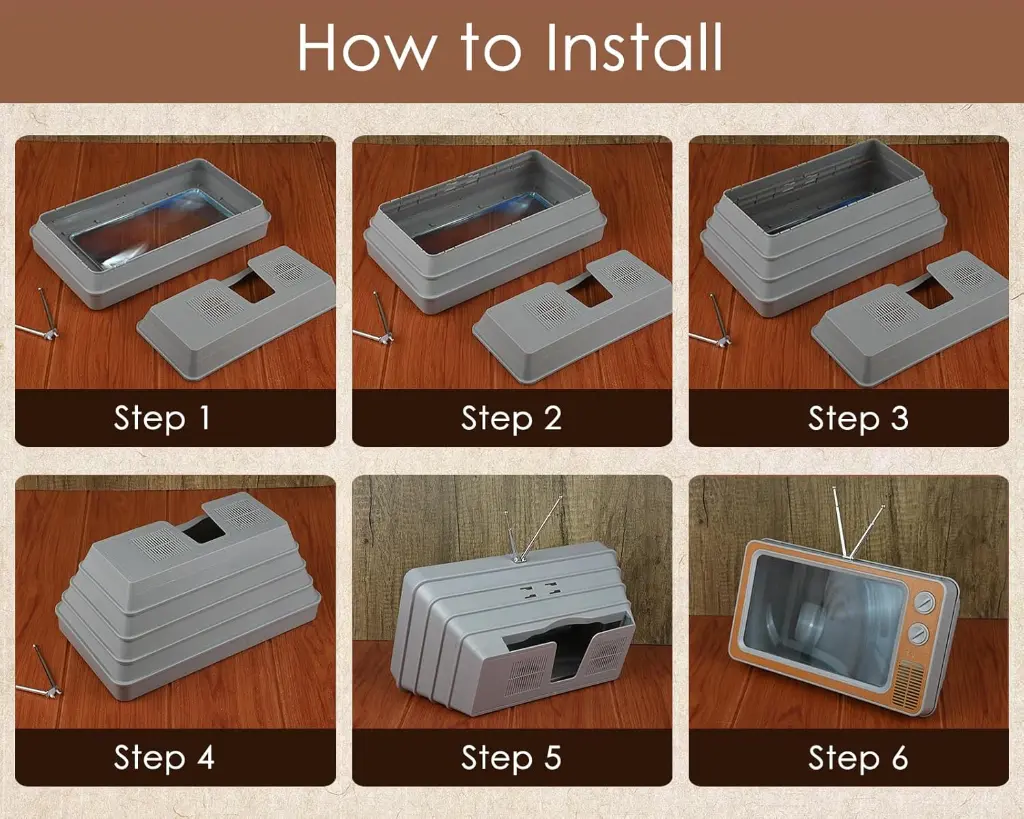 How to Install

Step 1

Step 2

Step 3

Step 4

Step 5

Step 6